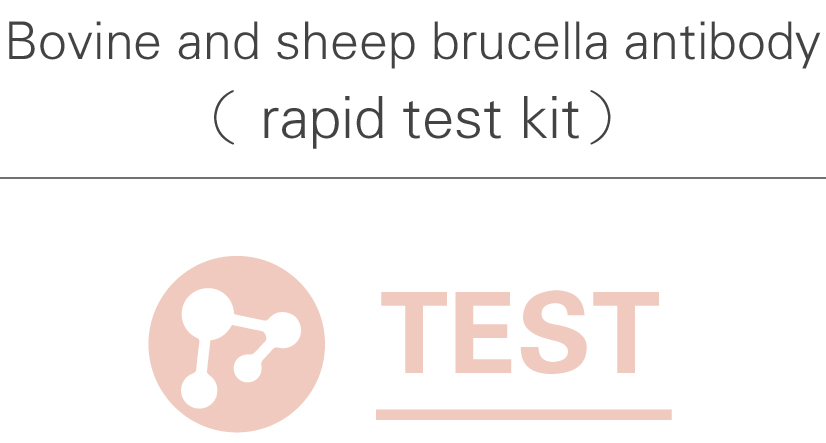 Bovine and sheep brucella antibody
（ rapid test kit）

TEST